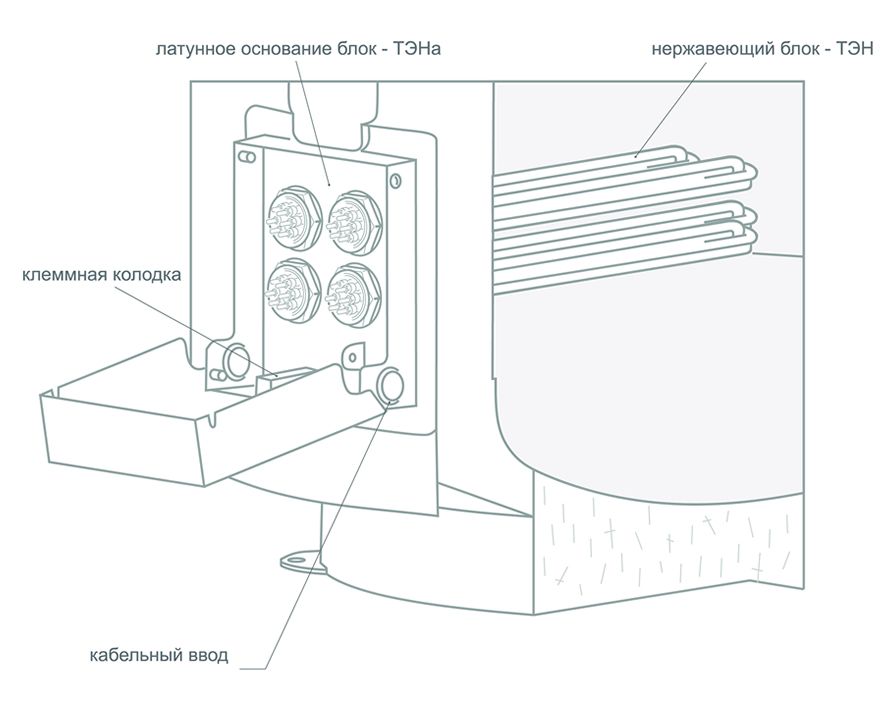 латунное основание блок - ТЭНа

нержавеющий блок - ТЭН

клеммная колодка

кабельный ввод